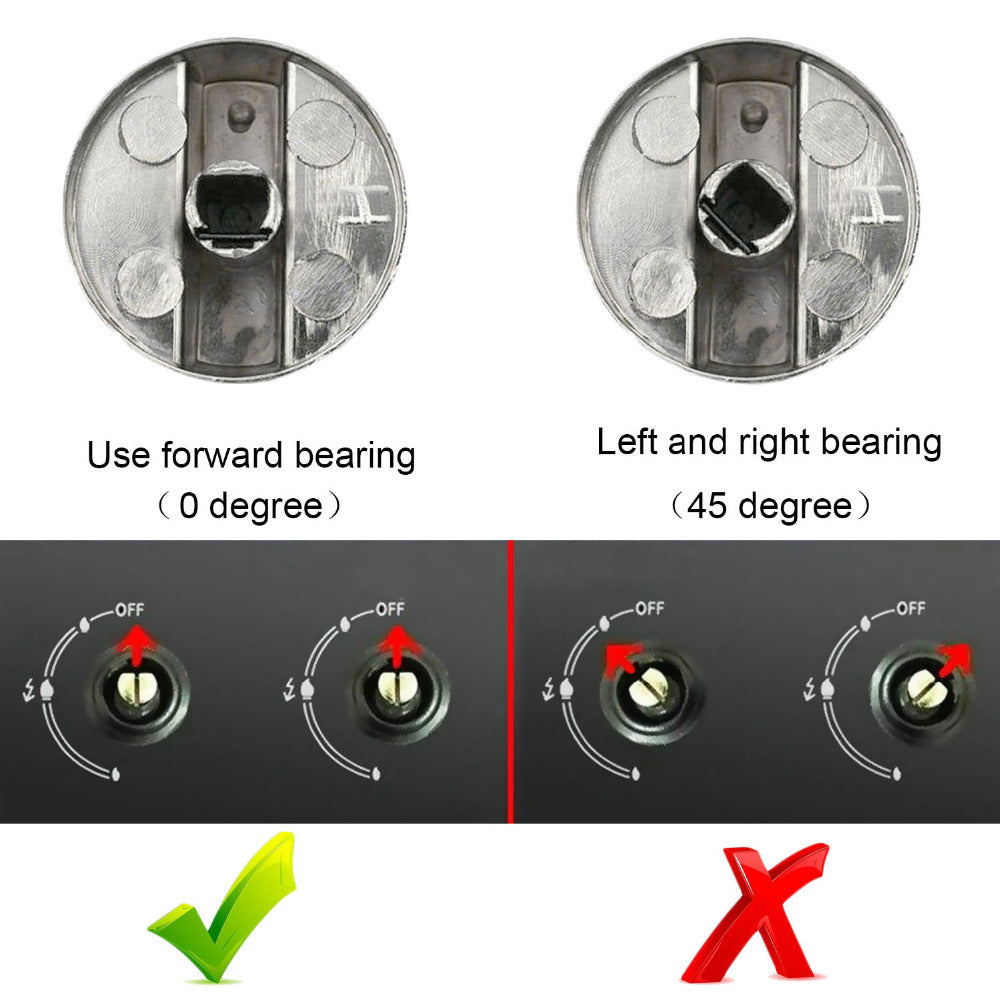 Use forward bearing
（0 degree）

Left and right bearing
（45 degree）

OFF

OFF

OFF

OFF