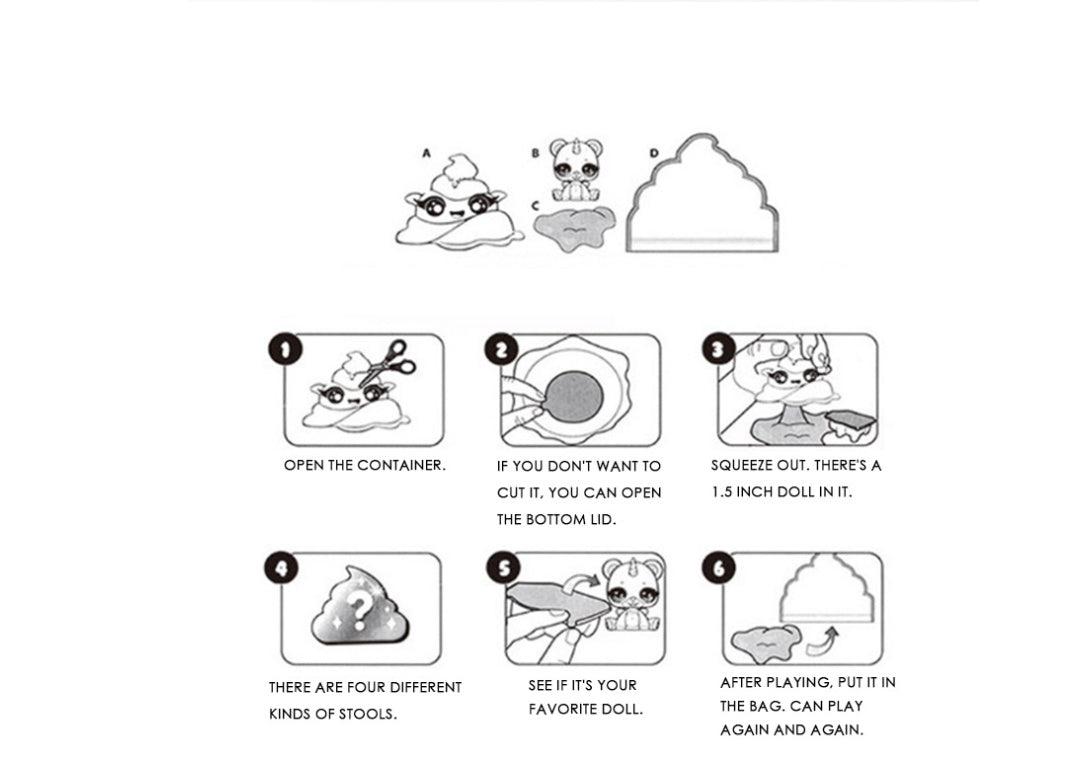 A B C D

1

OPEN THE CONTAINER.

2

IF YOU DON'T WANT TO CUT IT, YOU CAN OPEN THE BOTTOM LID.

3

SQUEEZE OUT. THERE'S A 1.5 INCH DOLL IN IT.

4

?

THERE ARE FOUR DIFFERENT KINDS OF STOOLS.

5

SEE IF IT'S YOUR FAVORITE DOLL.

6

AFTER PLAYING, PUT IT IN THE BAG. CAN PLAY AGAIN AND AGAIN.