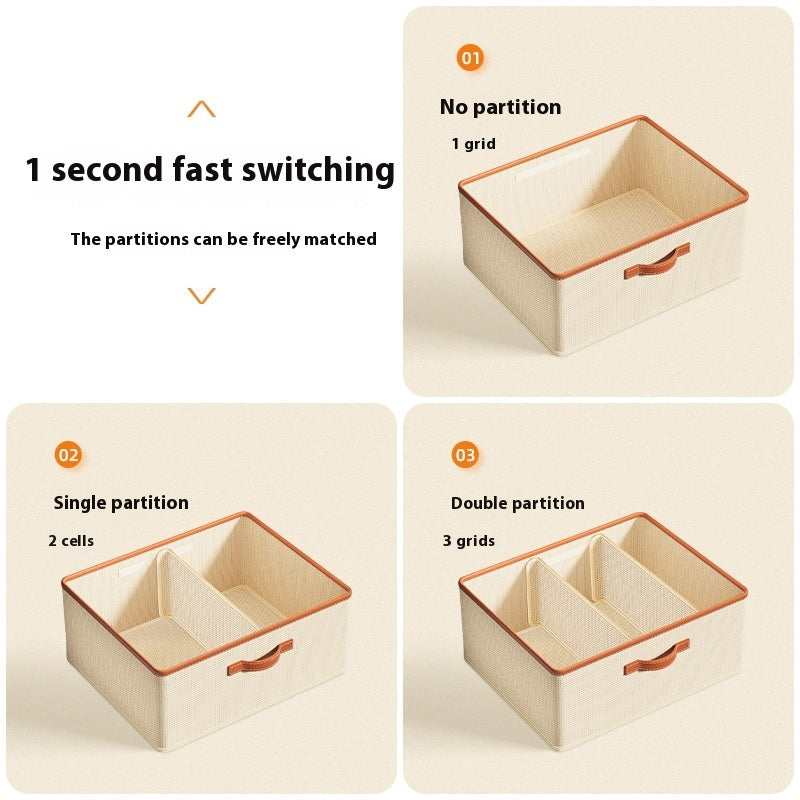 1 second fast switching

The partitions can be freely matched

01

No partition

1 grid

02

Single partition

2 cells

03

Double partition

3 grids