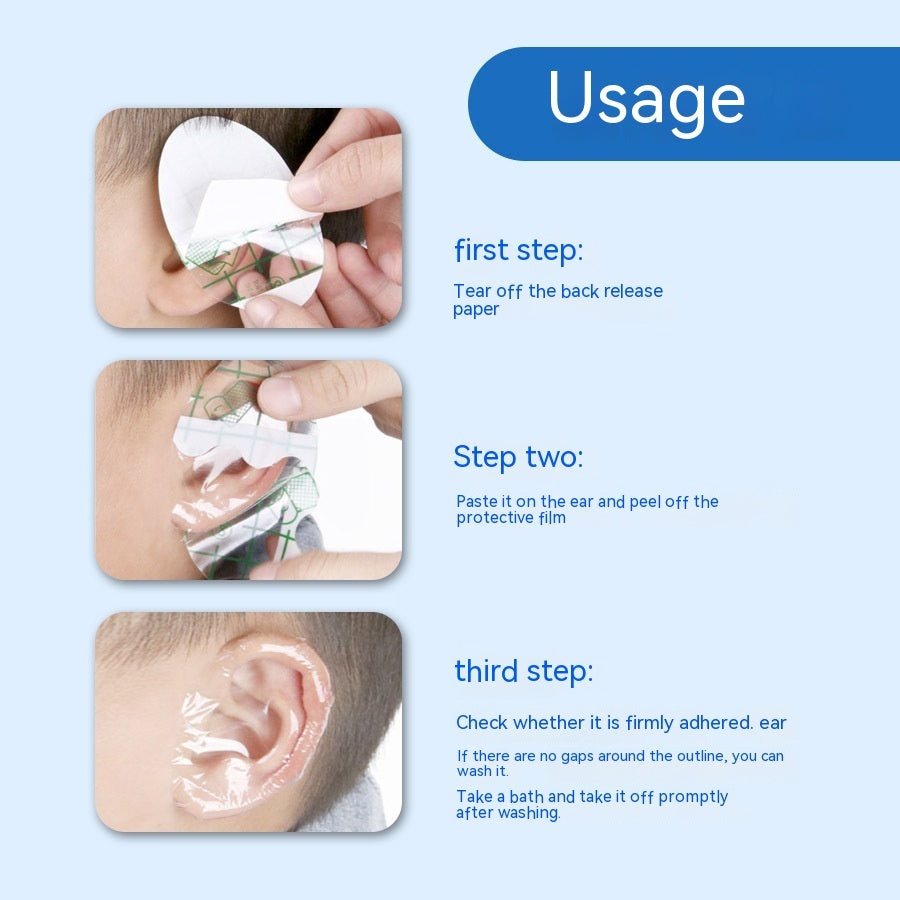 Usage

first step:

Tear off the back release paper

Step two:

Paste it on the ear and peel off the protective film

third step:

Check whether it is firmly adhered. ear

If there are no gaps around the outline, you can wash it.

Take a bath and take it off promptly after washing.