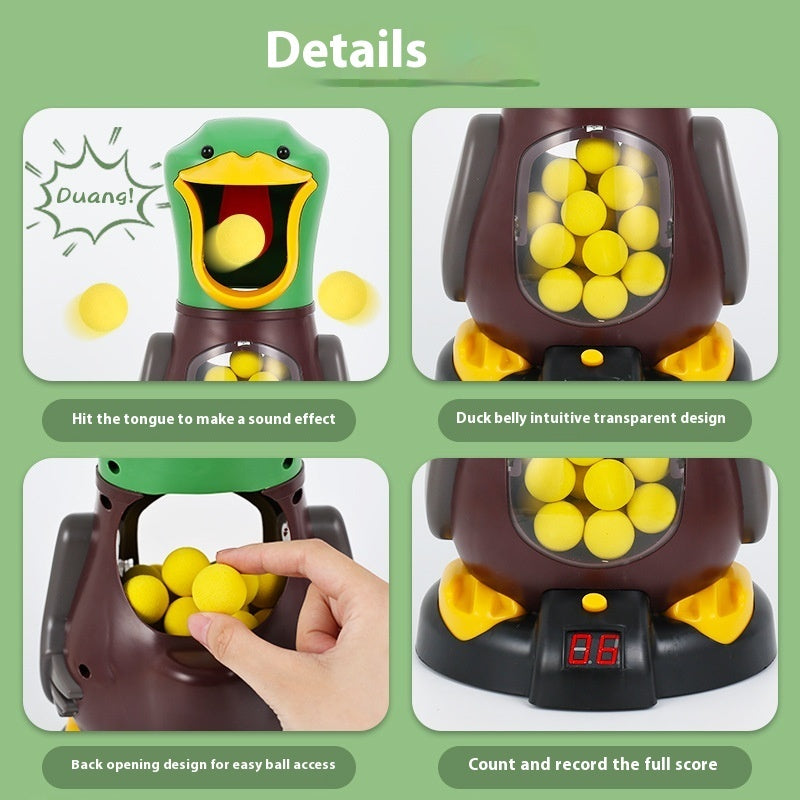 Details

Duang!

Hit the tongue to make a sound effect

Duck belly intuitive transparent design

Back opening design for easy ball access

06

Count and record the full score