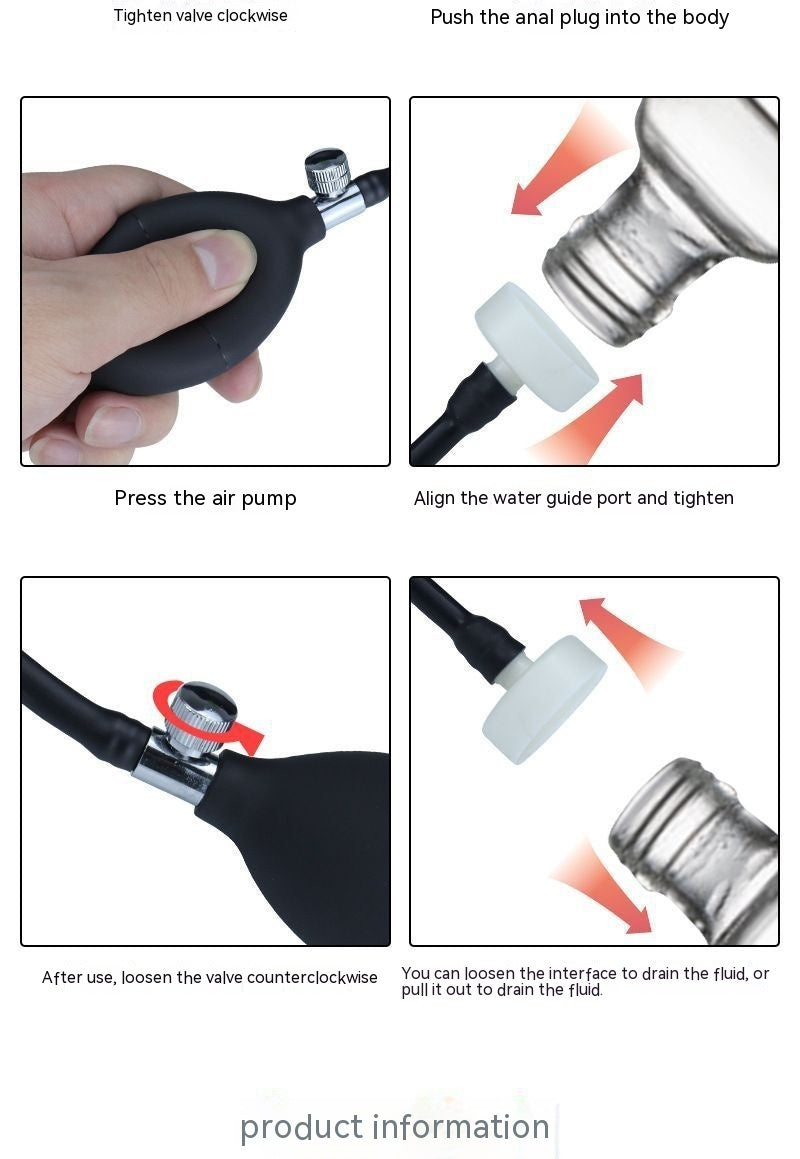 Tighten valve clockwise

Push the anal plug into the body

Press the air pump

Align the water guide port and tighten

After use, loosen the valve counterclockwise

You can loosen the interface to drain the fluid, or pull it out to drain the fluid.

product information